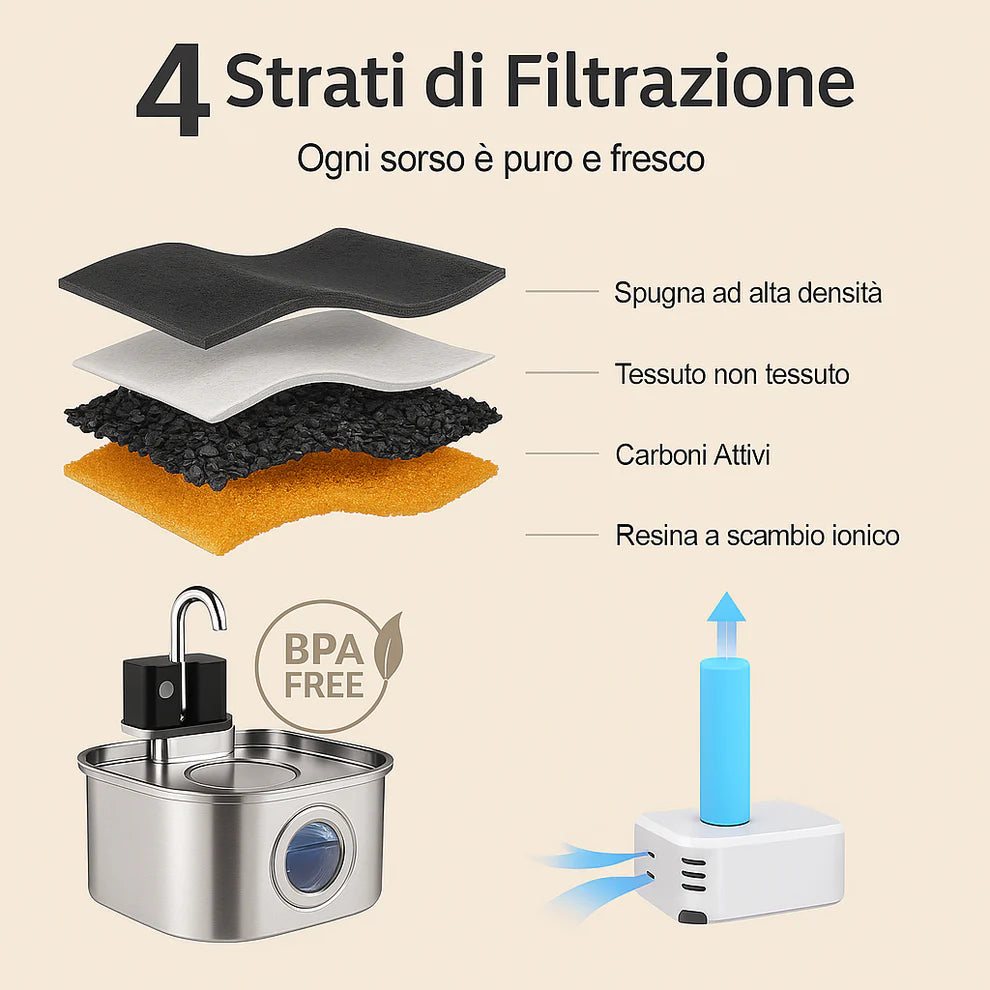 4 Strati di Filtrazione

Ogni sorso è puro e fresco

Spugna ad alta densità

Tessuto non tessuto

Carboni Attivi

Resina a scambio ionico

BPA FREE